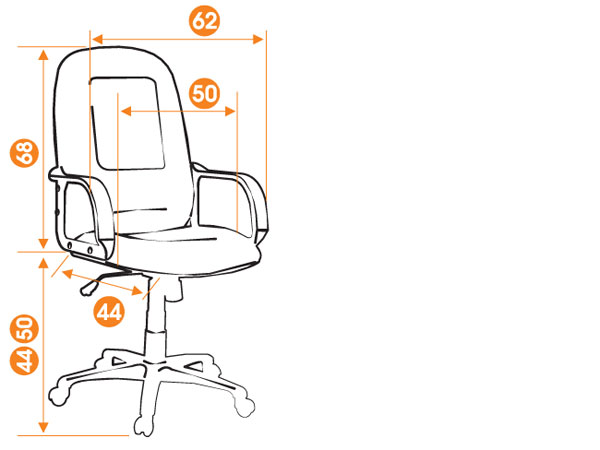 62
50
68
44
50
44